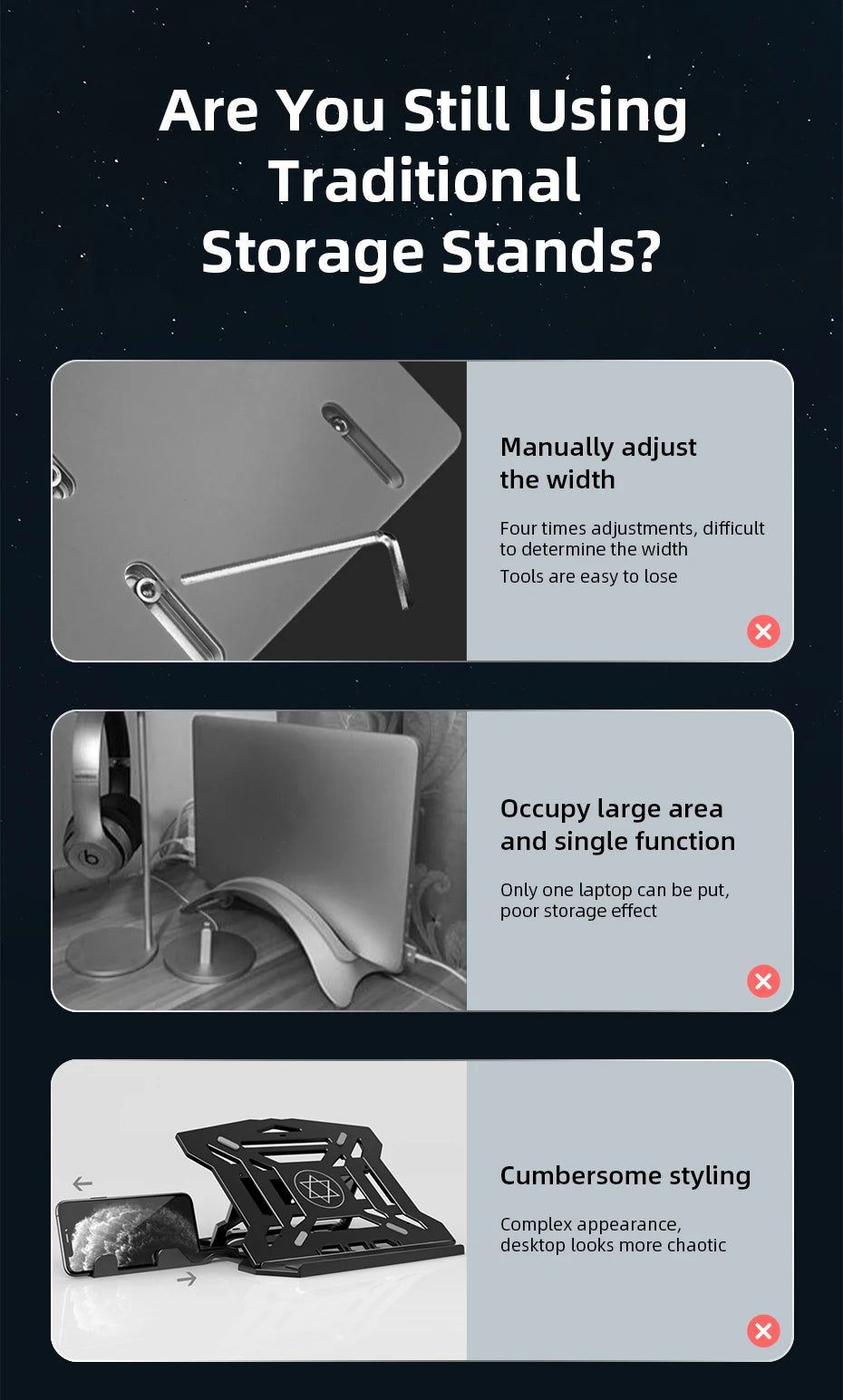 Are You Still Using Traditional Storage Stands?

Manually adjust the width

Four times adjustments, difficult to determine the width

Tools are easy to lose

Occupy large area and single function

Only one laptop can be put, poor storage effect

Cumbersome styling

Complex appearance, desktop looks more chaotic