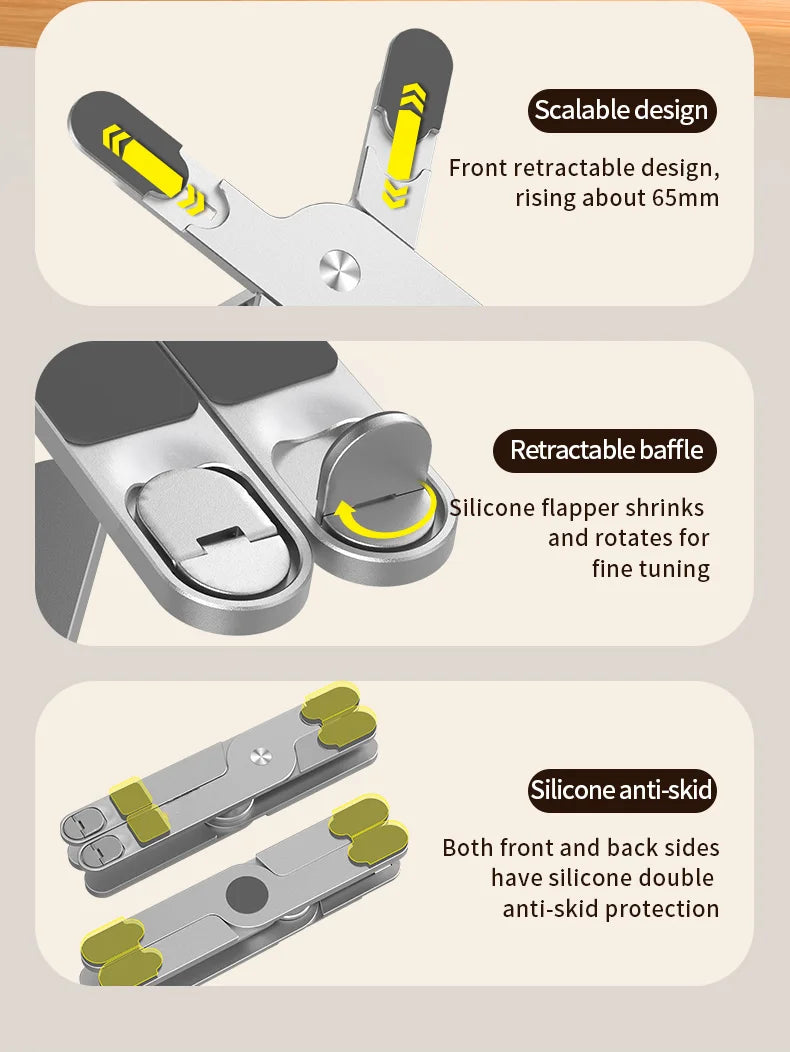 Scalable design

Front retractable design, rising about 65mm

Retractable baffle

Silicone flapper shrinks and rotates for fine tuning

Silicone anti-skid

Both front and back sides have silicone double anti-skid protection